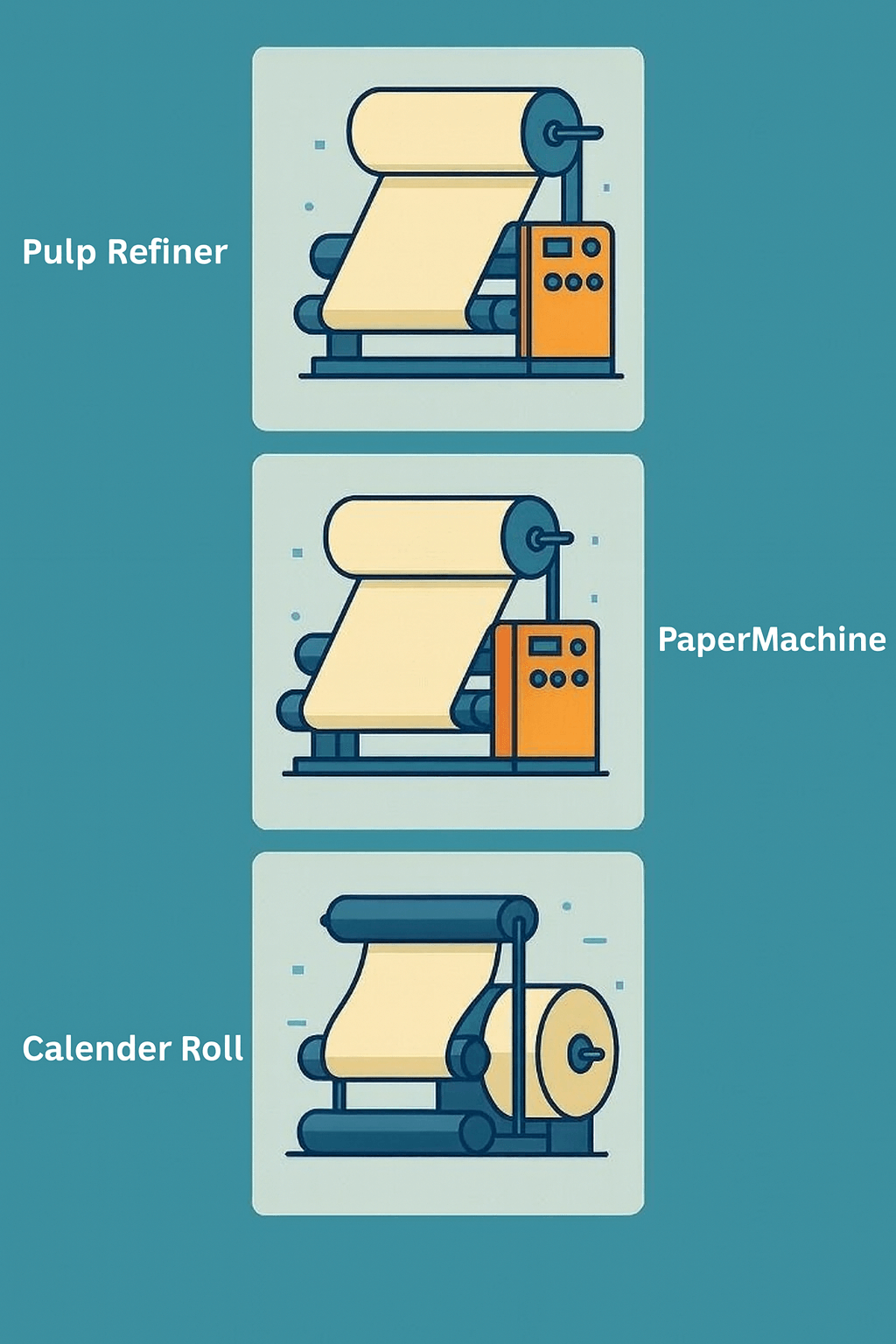 Pulp Refiner

PaperMachine

Calender Roll