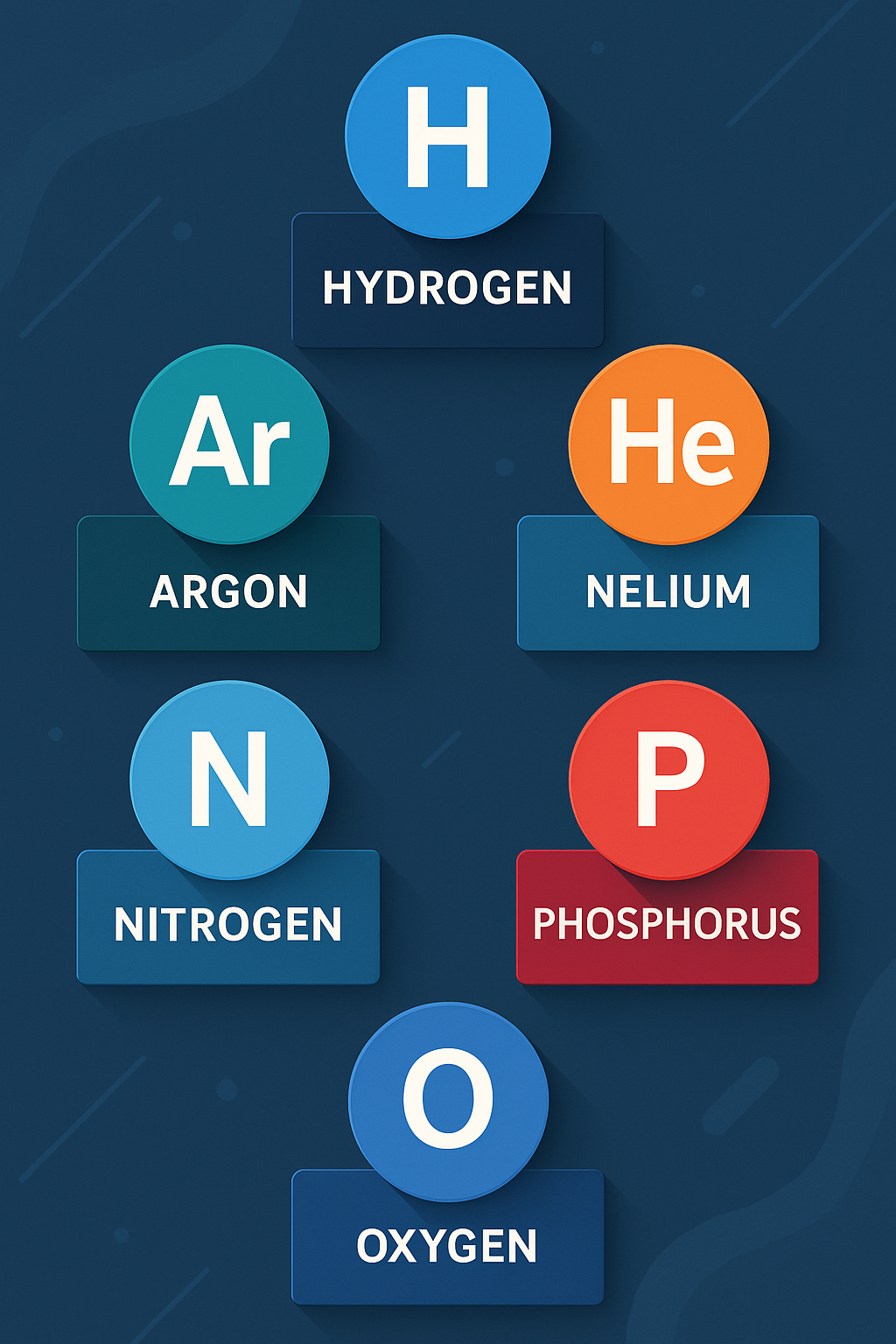 H
HYDROGEN

Ar
ARGON

He
NELIUM

N
NITROGEN

P
PHOSPHORUS

O
OXYGEN