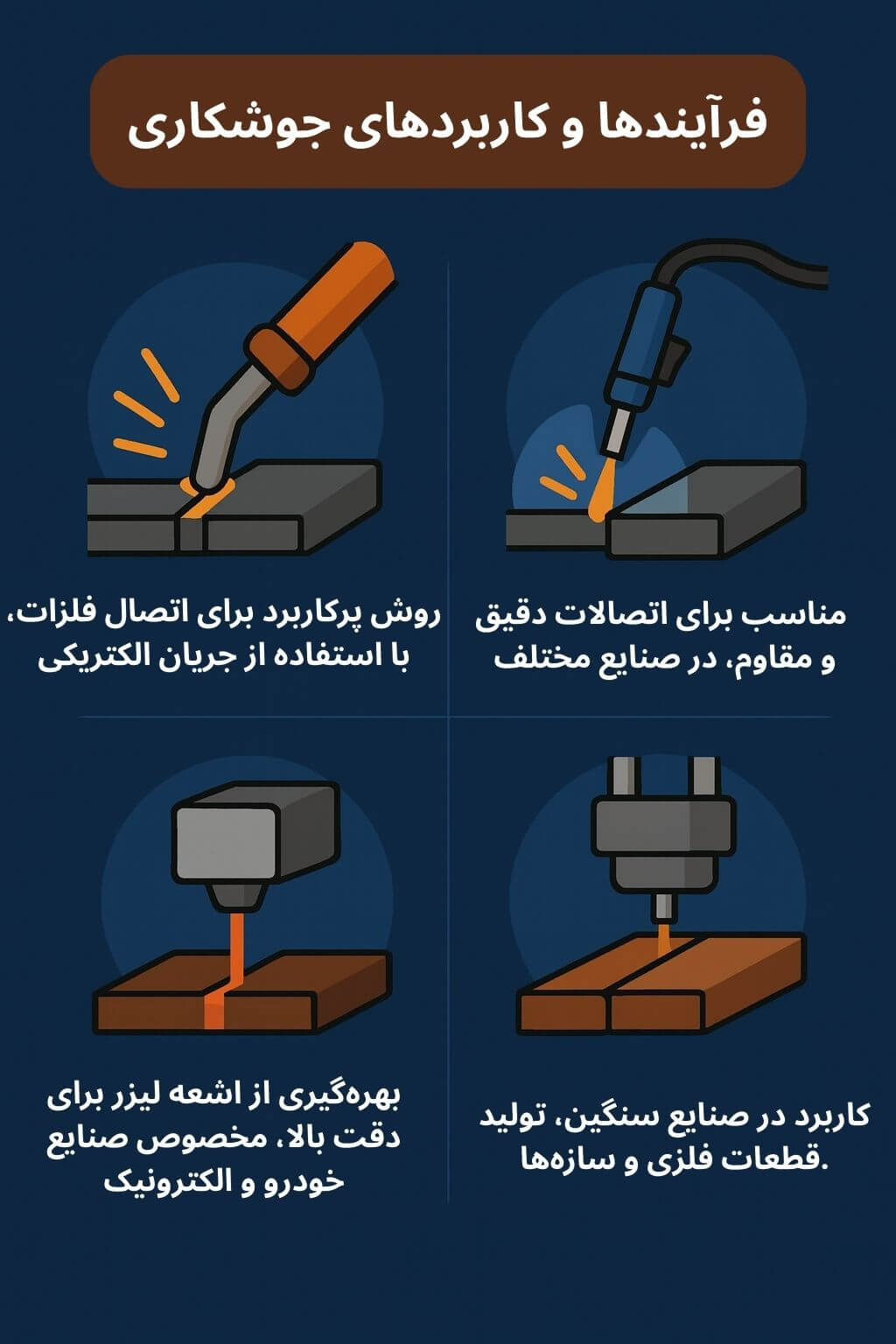 فرآیندها و کاربردهای جوشکاری

مناسب برای اتصالات دقیق و مقاوم، در صنایع مختلف

روش پرکاربرد برای اتصال فلزات، با استفاده از جریان الکتریکی

کاربرد در صنایع سنگین، تولید قطعات فلزی و سازه‌ها.

بهره‌گیری از اشعه لیزر برای دقت بالا، مخصوص صنایع خودرو و الکترونیک